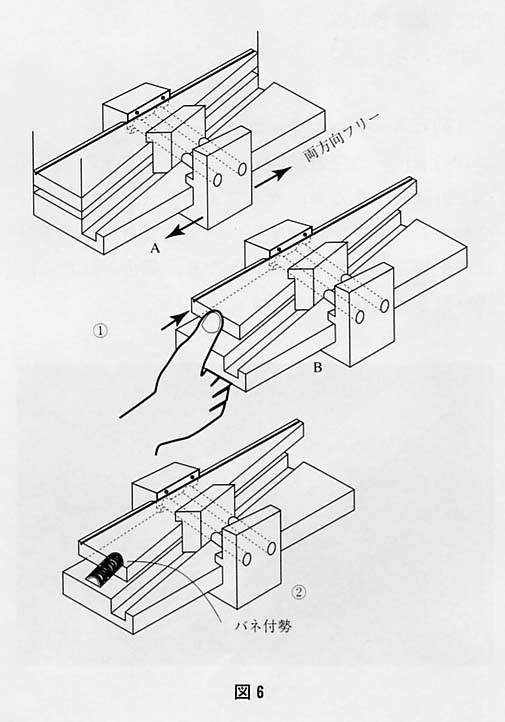 両方向フリー

A

①

B

②

バネ付勢

図 6